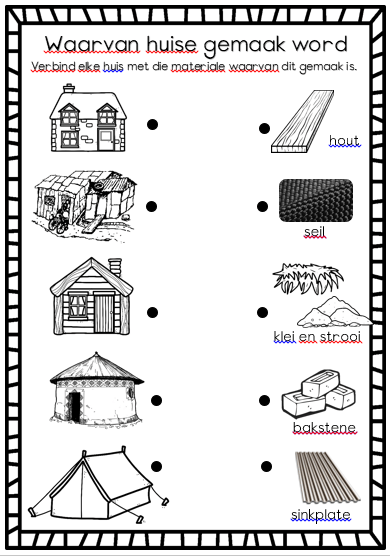 Waarvan huise gemaak word

Verbind elke huis met die materiale waarvan dit gemaak is.

hout

seil

klei en strooi

bakstene

sinkplate