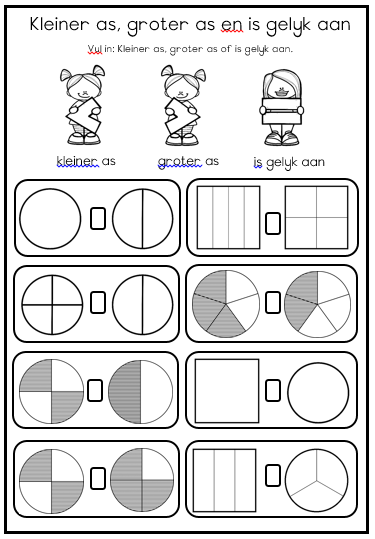 Kleiner as, groter as en is gelyk aan

Vul in: Kleiner as, groter as of is gelyk aan.

kleiner as

groter as

is gelyk aan