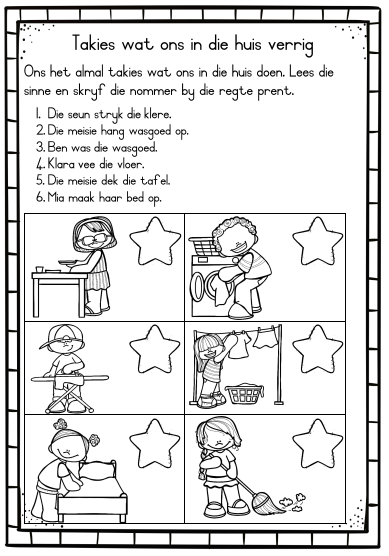 Takies wat ons in die huis verrig

Ons het almal takies wat ons in die huis doen. Lees die sinne en skryf die nommer by die regte prent.

1. Die seun stryk die klere.
2. Die meisie hang wasgoed op.
3. Ben was die wasgoed.
4. Klara vee die vloer.
5. Die meisie dek die tafel.
6. Mia maak haar bed op.