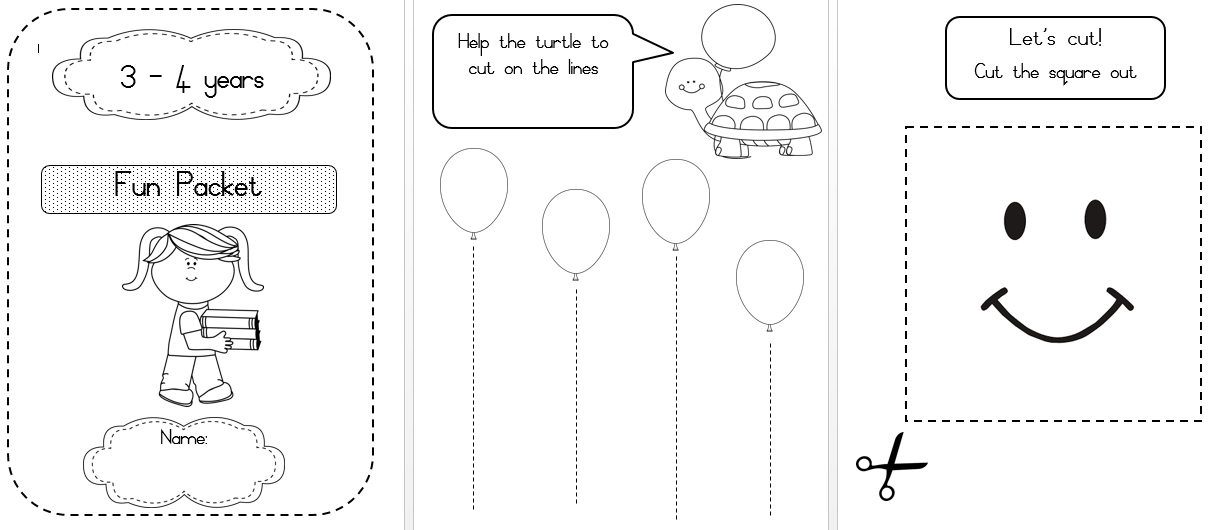 3 - 4 years

Fun Packet

Name:

Help the turtle to cut on the lines

Let's cut!
Cut the square out