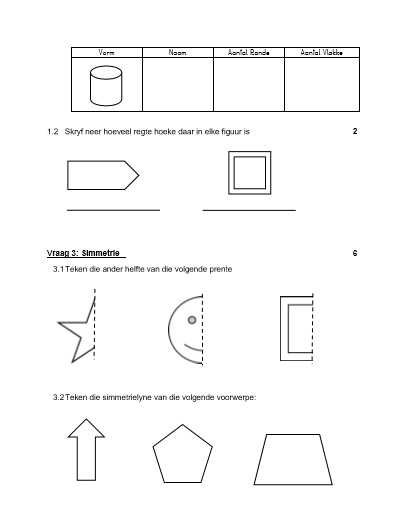 | Vorm | Naam | Aantal Rande | Aantal Vlakke |
|---|---|---|---|
| | | | |

1.2 Skryf neer hoeveel regte hoeke daar in elke figuur is 2

Vraag 3: Simmetrie 6

3.1 Teken die ander helfte van die volgende prente

3.2 Teken die simmetrielyne van die volgende voorwerpe: